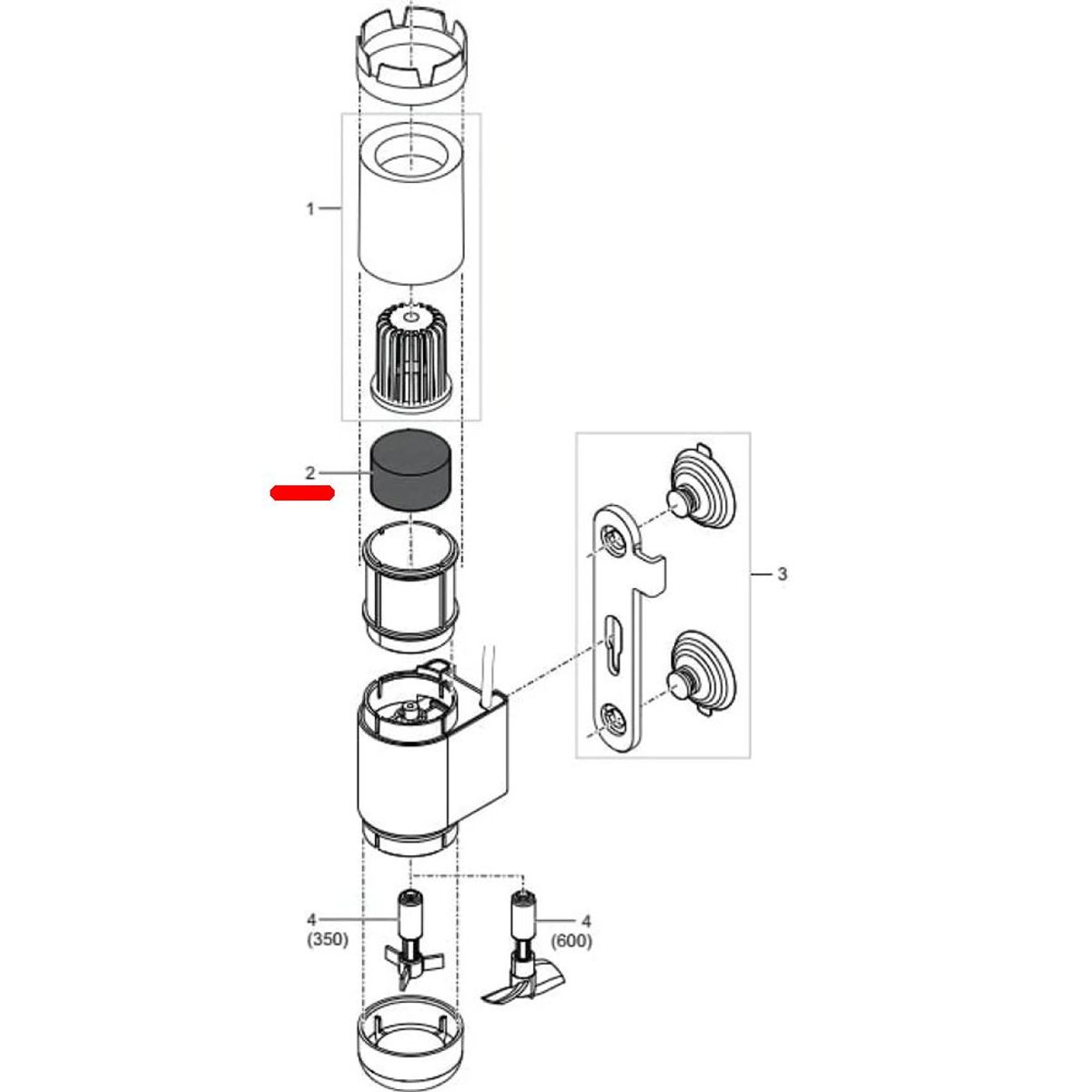 1

2

3

4
(350)

4
(600)